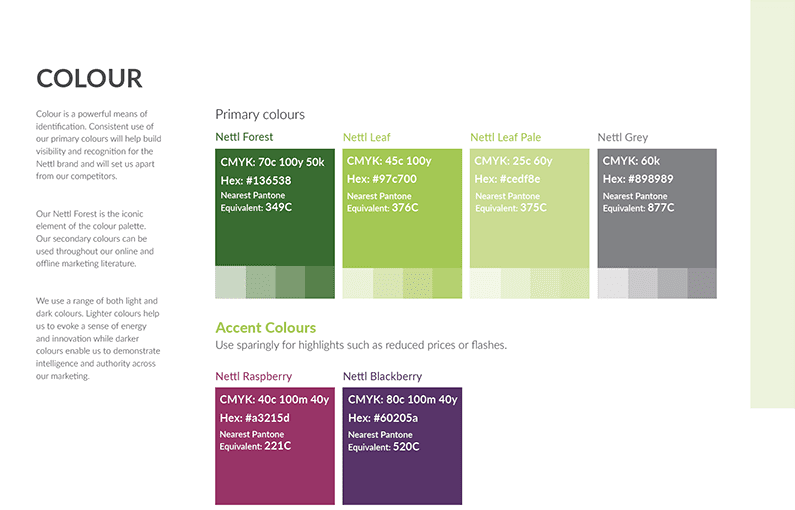 COLOUR

Colour is a powerful means of identification. Consistent use of our primary colours will help build visibility and recognition for the Nettl brand and will set us apart from our competitors.

Our Nettl Forest is the iconic element of the colour palette. Our secondary colours can be used throughout our online and offline marketing literature.

We use a range of both light and dark colours. Lighter colours help us to evoke a sense of energy and innovation while darker colours enable us to demonstrate intelligence and authority across our marketing.

Primary colours

Nettl Forest

CMYK: 70c 100y 50k
Hex: #136538
Nearest Pantone
Equivalent: 349C

Nettl Leaf

CMYK: 45c 100y
Hex: #97c700
Nearest Pantone
Equivalent: 376C

Nettl Leaf Pale

CMYK: 25c 60y
Hex: #cedf8e
Nearest Pantone
Equivalent: 375C

Nettl Grey

CMYK: 60k
Hex: #898989
Nearest Pantone
Equivalent: 877C

Accent Colours

Use sparingly for highlights such as reduced prices or flashes.

Nettl Raspberry

CMYK: 40c 100m 40y
Hex: #a3215d
Nearest Pantone
Equivalent: 221C

Nettl Blackberry

CMYK: 80c 100m 40y
Hex: #60205a
Nearest Pantone
Equivalent: 520C