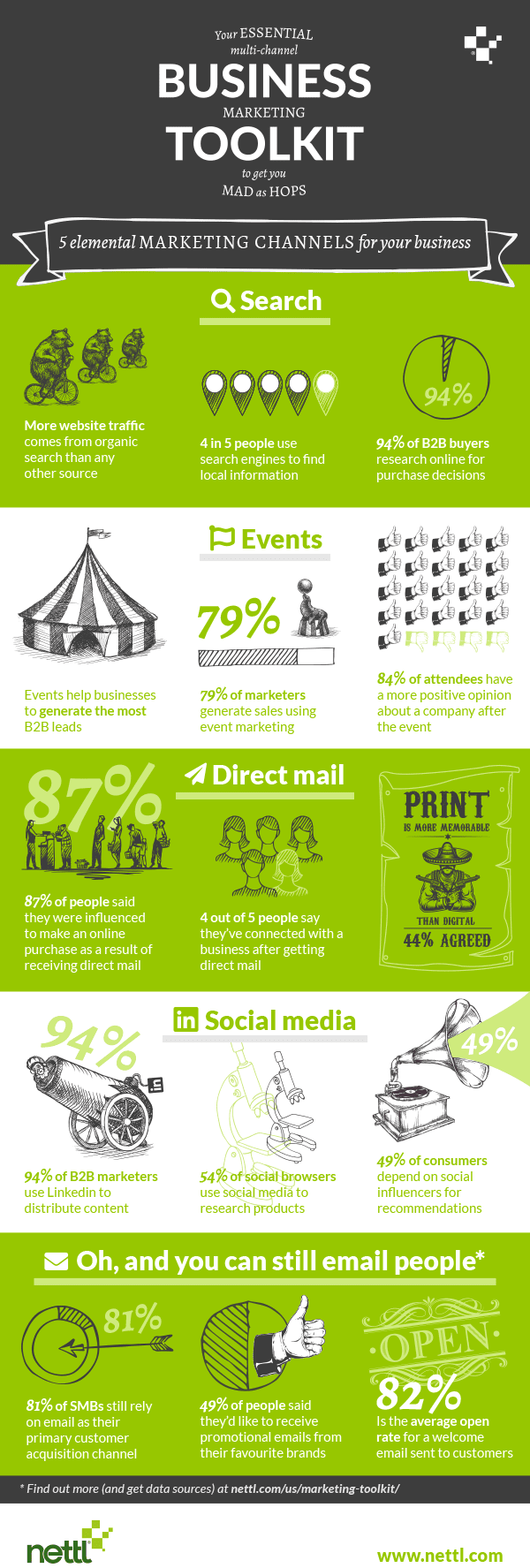 Your ESSENTIAL multi-channel

BUSINESS

MARKETING

TOOLKIT

to get you

MAD as HOPS

5 elemental MARKETING CHANNELS for your business

Search

More website traffic comes from organic search than any other source

4 in 5 people use search engines to find local information

94%

94% of B2B buyers research online for purchase decisions

Events

Events help businesses to generate the most B2B leads

79%

79% of marketers generate sales using event marketing

84% of attendees have a more positive opinion about a company after the event

Direct mail

87%

87% of people said they were influenced to make an online purchase as a result of receiving direct mail

4 out of 5 people say they've connected with a business after getting direct mail

PRINT

IS MORE MEMORABLE

THAN DIGITAL

44% AGREED

Social media

94%

94% of B2B marketers use Linkedin to distribute content

54% of social browsers use social media to research products

49%

49% of consumers depend on social influencers for recommendations

Oh, and you can still email people*

81%

81% of SMBs still rely on email as their primary customer acquisition channel

49% of people said they'd like to receive promotional emails from their favourite brands

OPEN

82%

Is the average open rate for a welcome email sent to customers

* Find out more (and get data sources) at nettl.com/us/marketing-toolkit/

nettl

www.nettl.com